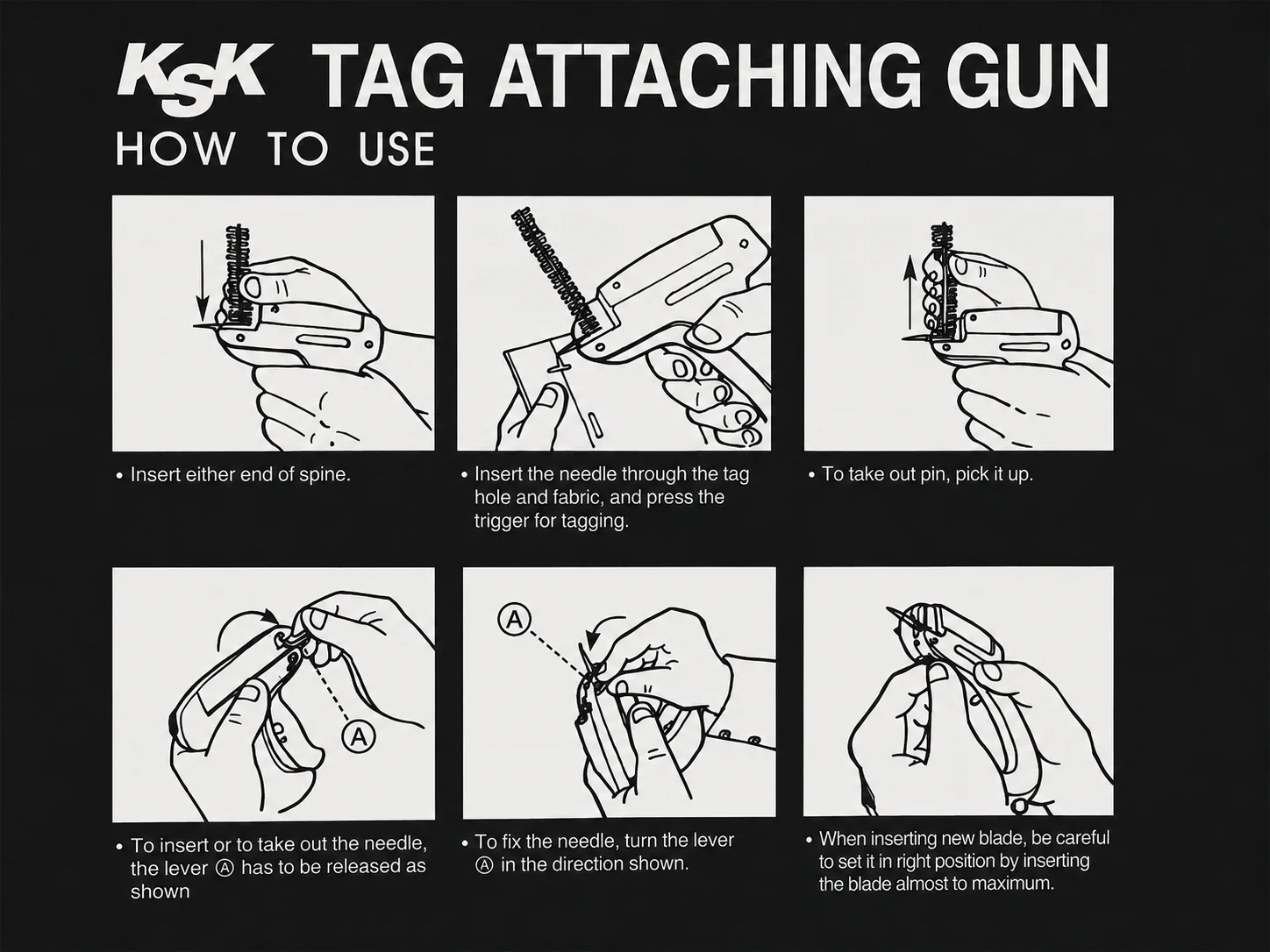 KSK TAG ATTACHING GUN
HOW TO USE

• Insert either end of spine.

• Insert the needle through the tag hole and fabric, and press the trigger for tagging.

• To take out pin, pick it up.

A

• To insert or to take out the needle, the lever Ⓐ has to be released as shown

A

• To fix the needle, turn the lever Ⓐ in the direction shown.

• When inserting new blade, be careful to set it in right position by inserting the blade almost to maximum.